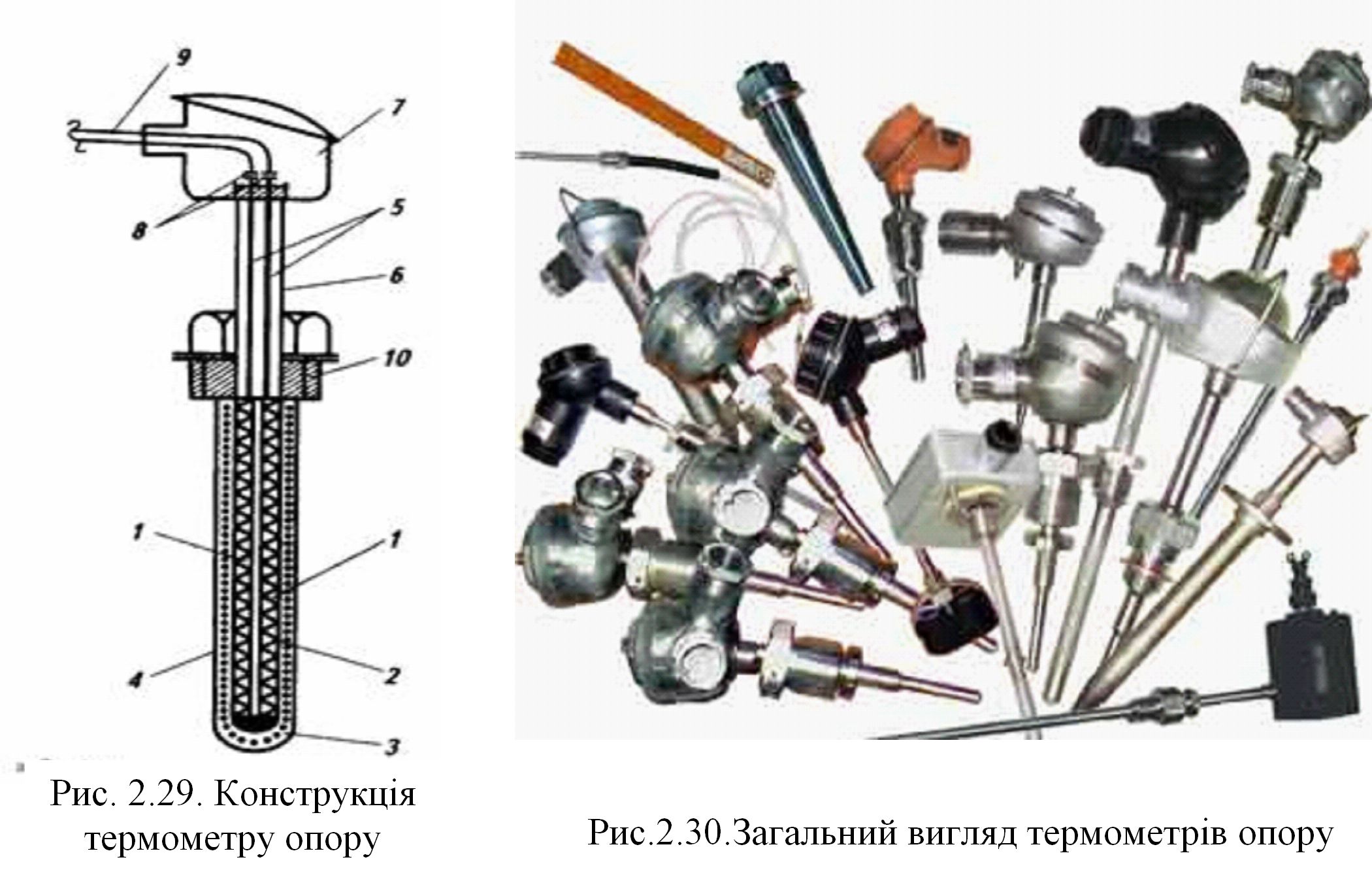 9
7
8
5
6
10
1
1
4
2
3

Рис. 2.29. Конструкція термометру опору

Рис.2.30.Загальний вигляд термометрів опору